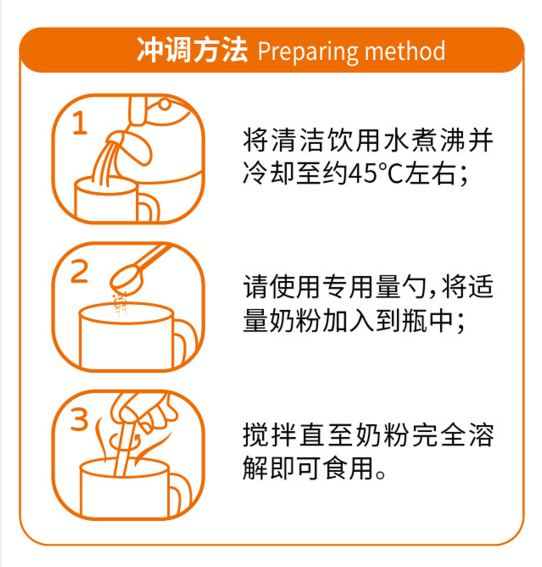 冲调方法 Preparing method

1

将清洁饮用水煮沸并冷却至约45°C左右;

2

请使用专用量勺,将适量奶粉加入到瓶中;

3

搅拌直至奶粉完全溶解即可食用。